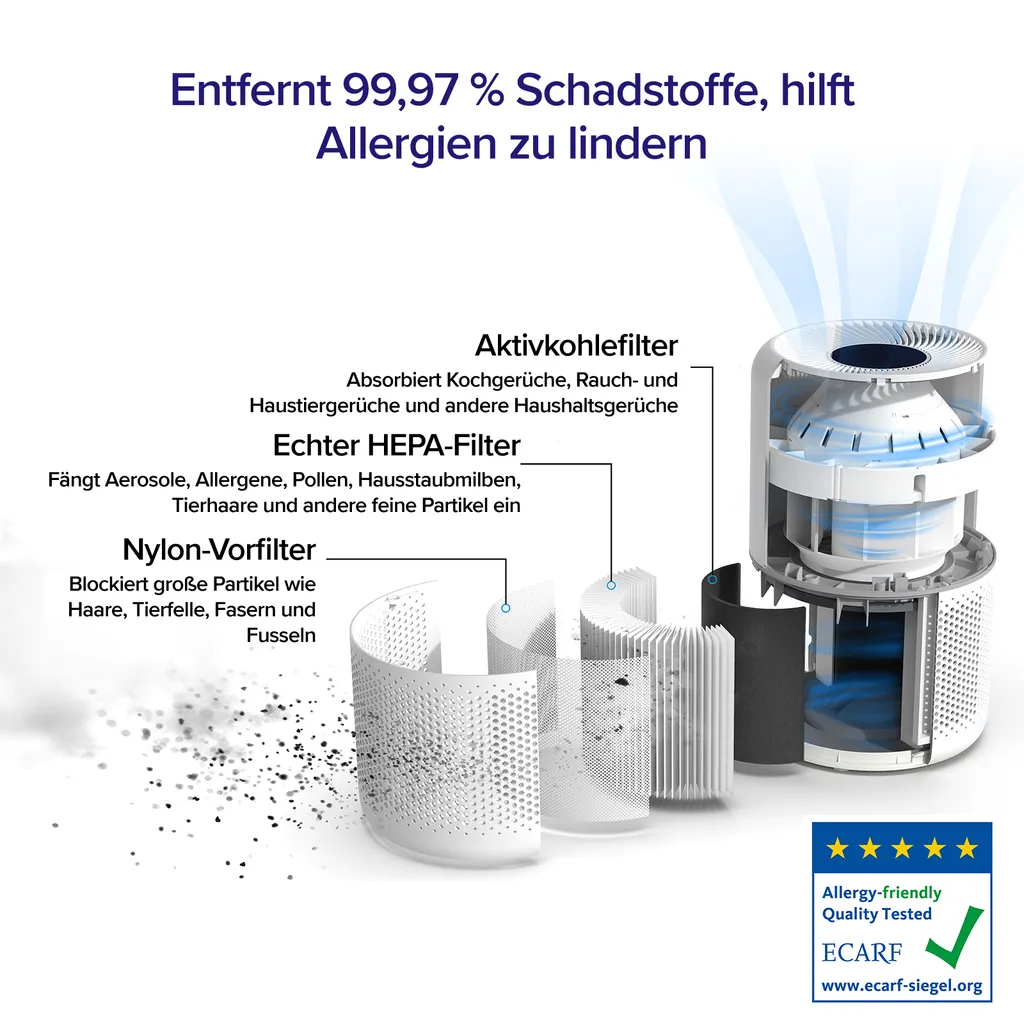 Entfernt 99,97 % Schadstoffe, hilft Allergien zu lindern

Aktivkohlefilter

Absorbiert Kochgerüche, Rauch- und Haustiergerüche und andere Haushaltsgerüche

Echter HEPA-Filter

Fängt Aerosole, Allergene, Pollen, Hausstaubmilben, Tierhaare und andere feine Partikel ein

Nylon-Vorfilter

Blockiert große Partikel wie Haare, Tierfelle, Fasern und Fusseln

Allergy-friendly
Quality Tested
ECARF
www.ecarf-siegel.org