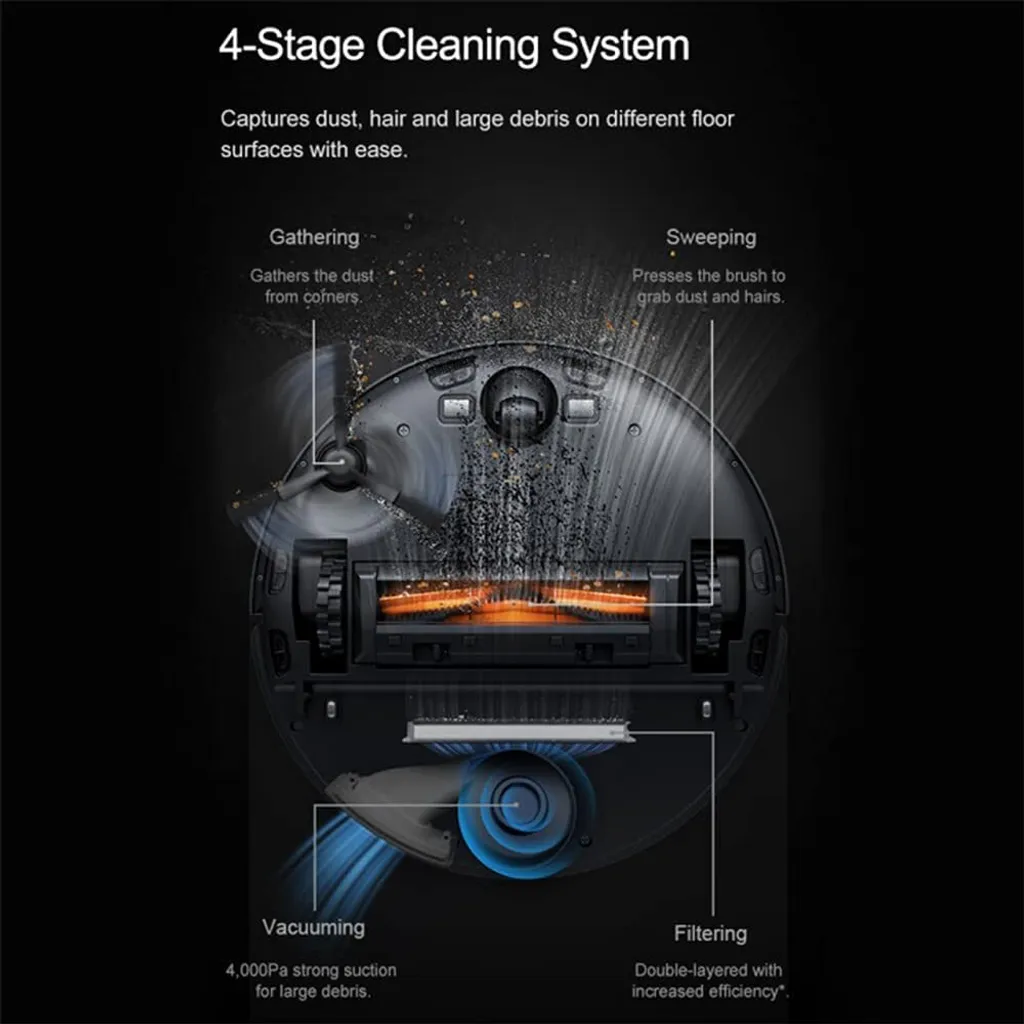 4-Stage Cleaning System

Captures dust, hair and large debris on different floor surfaces with ease.

Gathering

Gathers the dust from corners.

Sweeping

Presses the brush to grab dust and hairs.

Vacuuming

4,000Pa strong suction for large debris.

Filtering

Double-layered with increased efficiency*.