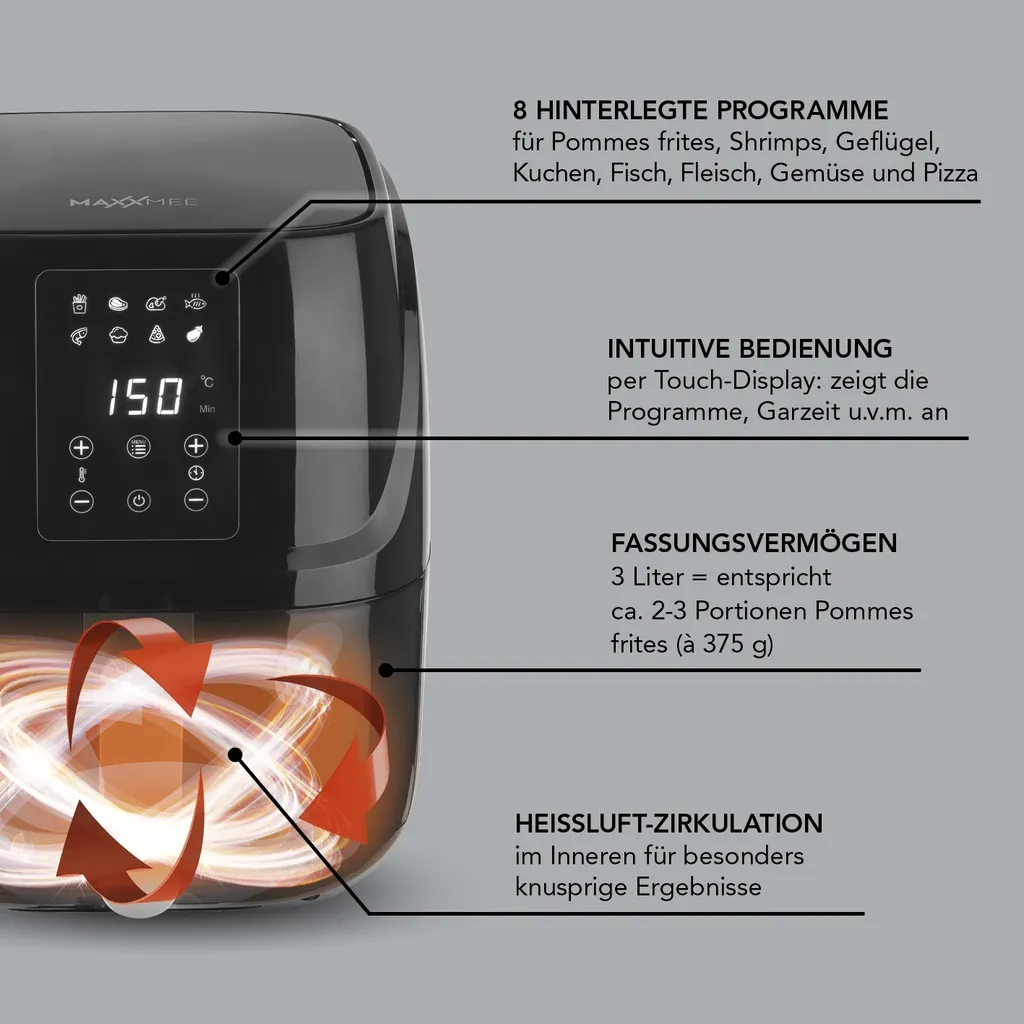 MAXXMEE

150 °C Min

MENU

8 HINTERLEGTE PROGRAMME
für Pommes frites, Shrimps, Geflügel, Kuchen, Fisch, Fleisch, Gemüse und Pizza

INTUITIVE BEDIENUNG
per Touch-Display: zeigt die Programme, Garzeit u.v.m. an

FASSUNGSVERMÖGEN
3 Liter = entspricht ca. 2-3 Portionen Pommes frites (à 375 g)

HEISSLUFT-ZIRKULATION
im Inneren für besonders knusprige Ergebnisse