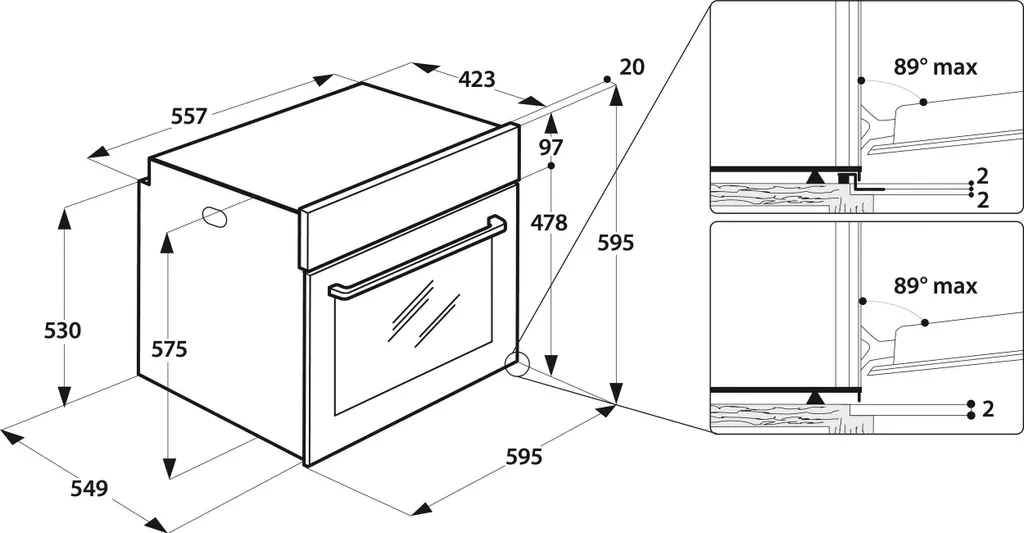 557
423
20
97
478
595
530
575
549
595
89° max
2
2
89° max
2