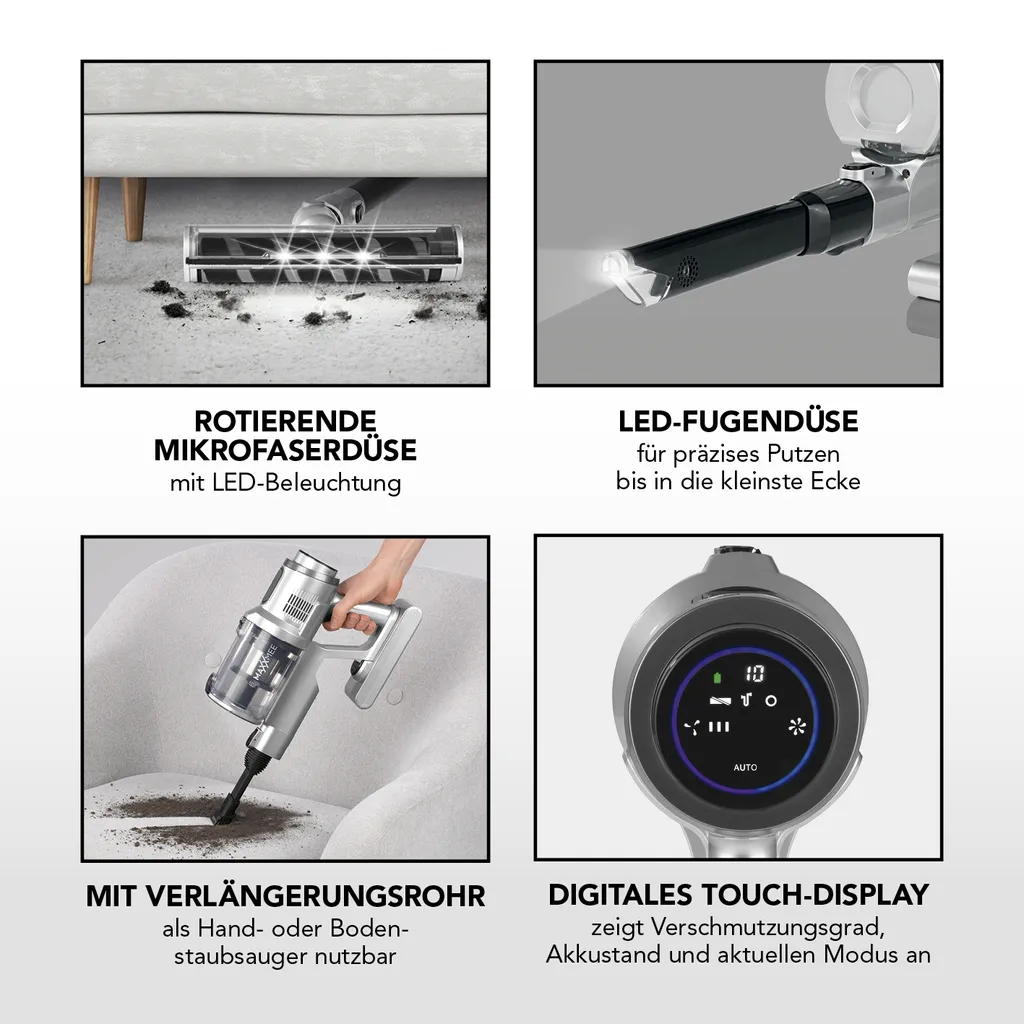 ROTIERENDE MIKROFASERDÜSE
mit LED-Beleuchtung

LED-FUGENDÜSE
für präzises Putzen bis in die kleinste Ecke

MAXXMEE

MIT VERLÄNGERUNGSROHR
als Hand- oder Bodenstaubsauger nutzbar

10

AUTO

DIGITALES TOUCH-DISPLAY
zeigt Verschmutzungsgrad, Akkustand und aktuellen Modus an