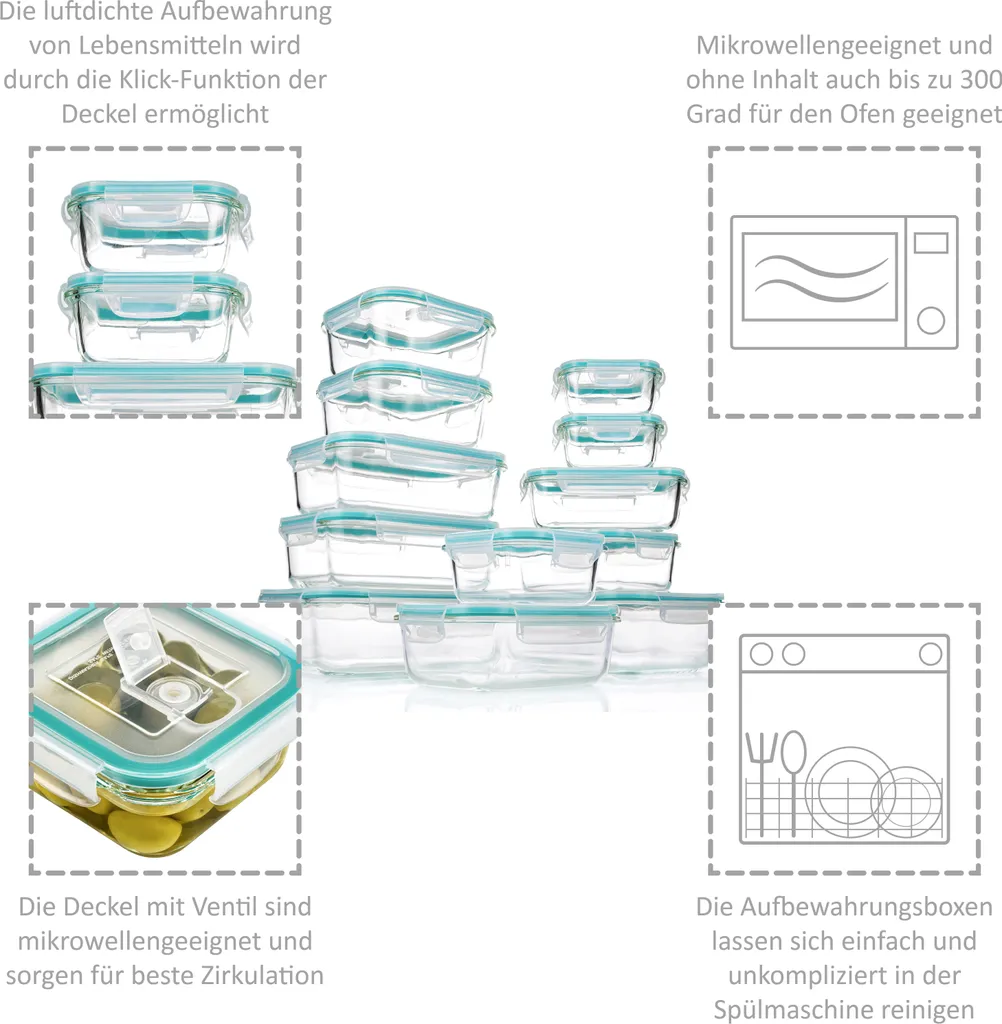 Die luftdichte Aufbewahrung von Lebensmitteln wird durch die Klick-Funktion der Deckel ermöglicht

Mikrowellengeeignet und ohne Inhalt auch bis zu 300 Grad für den Ofen geeignet

Die Deckel mit Ventil sind mikrowellengeeignet und sorgen für beste Zirkulation

Die Aufbewahrungsboxen lassen sich einfach und unkompliziert in der Spülmaschine reinigen