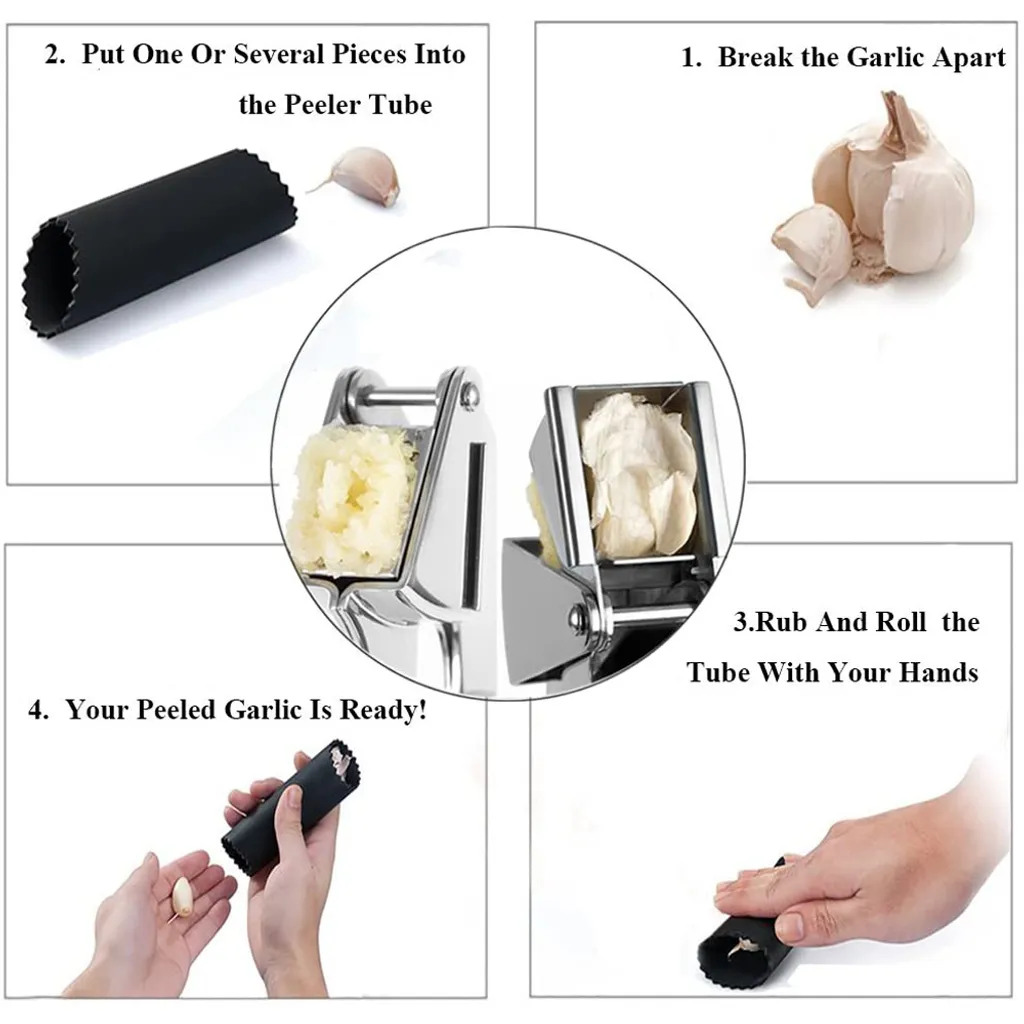 2. Put One Or Several Pieces Into the Peeler Tube

1. Break the Garlic Apart

4. Your Peeled Garlic Is Ready!

3.Rub And Roll the Tube With Your Hands