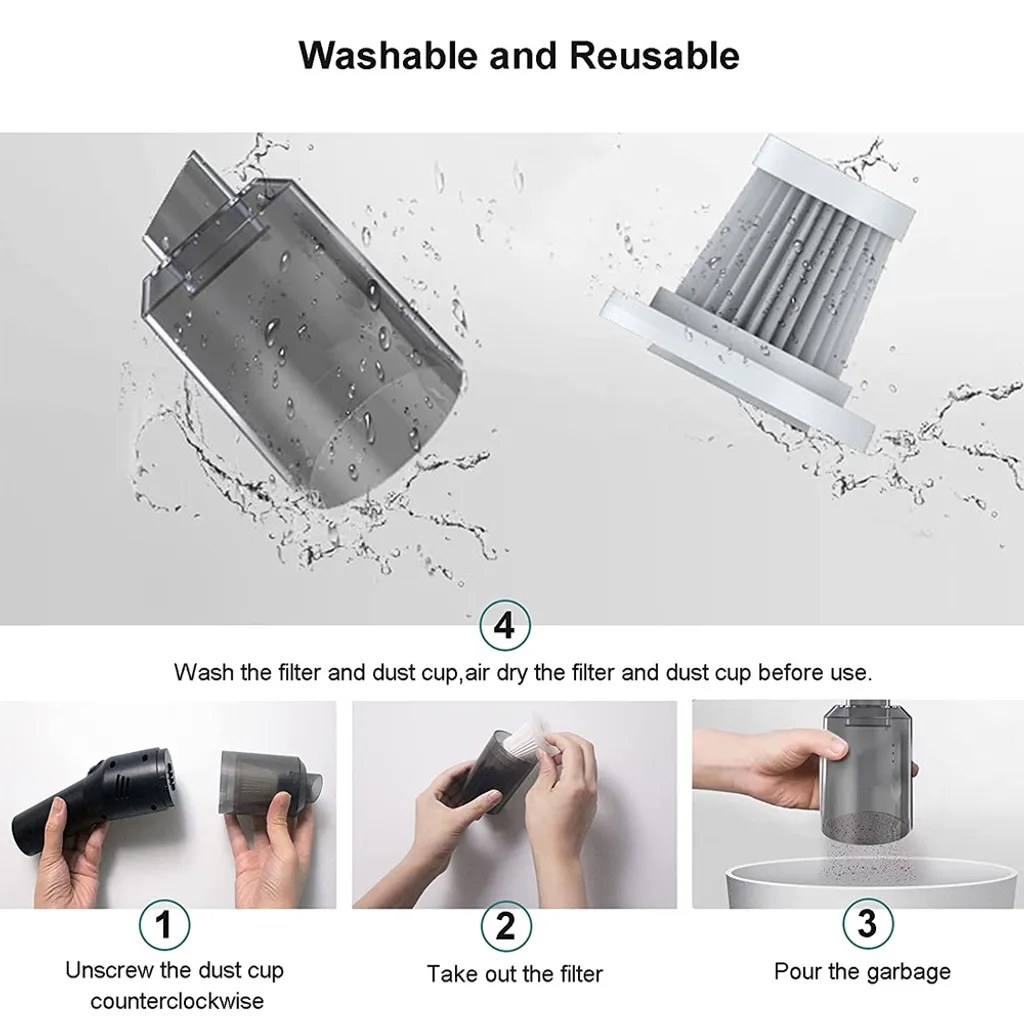 Washable and Reusable

4

Wash the filter and dust cup,air dry the filter and dust cup before use.

1

Unscrew the dust cup counterclockwise

2

Take out the filter

3

Pour the garbage