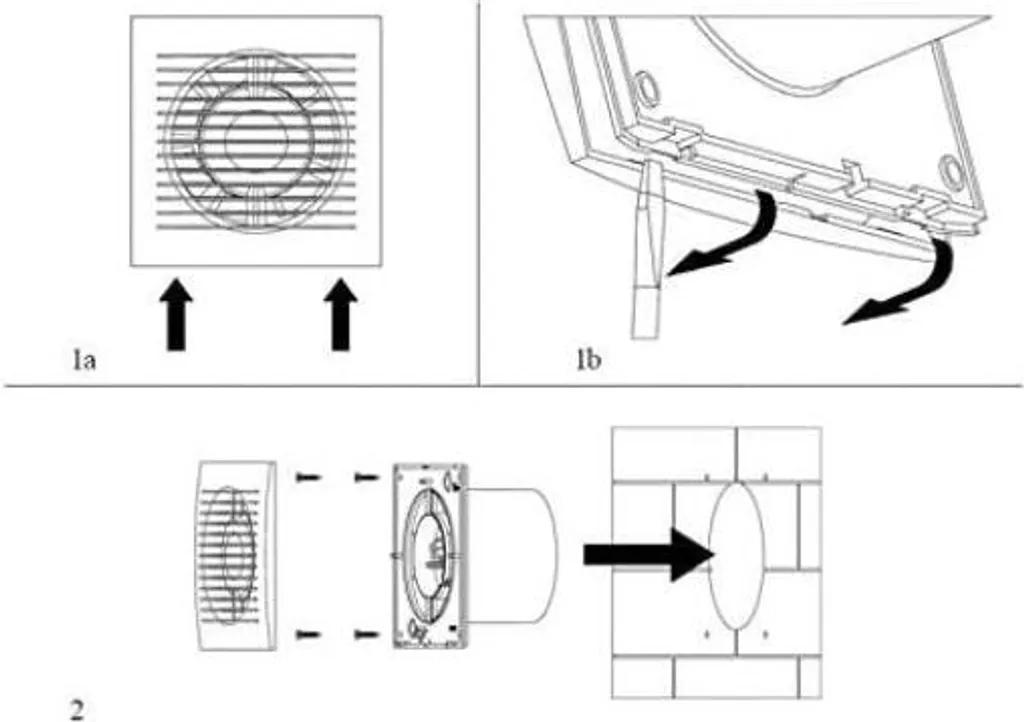 1a

1b

2