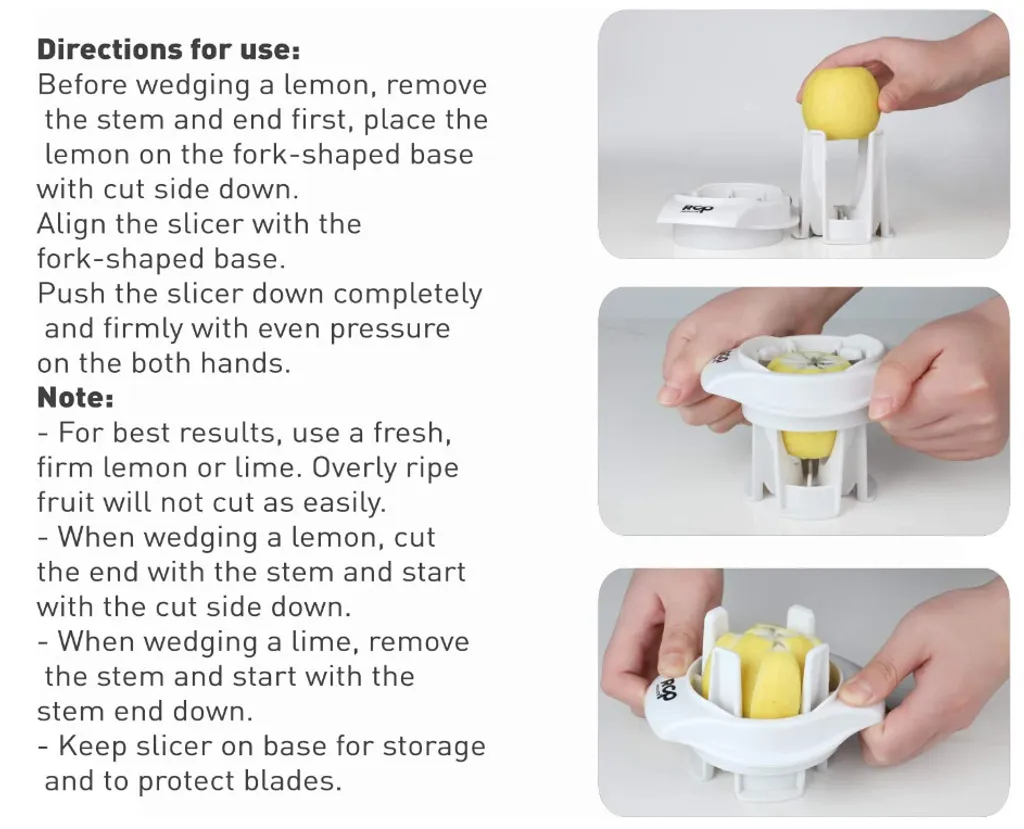 **Directions for use:**
Before wedging a lemon, remove the stem and end first, place the lemon on the fork-shaped base with cut side down.
Align the slicer with the fork-shaped base.
Push the slicer down completely and firmly with even pressure on the both hands.
**Note:**
- For best results, use a fresh, firm lemon or lime. Overly ripe fruit will not cut as easily.
- When wedging a lemon, cut the end with the stem and start with the cut side down.
- When wedging a lime, remove the stem and start with the stem end down.
- Keep slicer on base for storage and to protect blades.

RSP

RSP

RSP