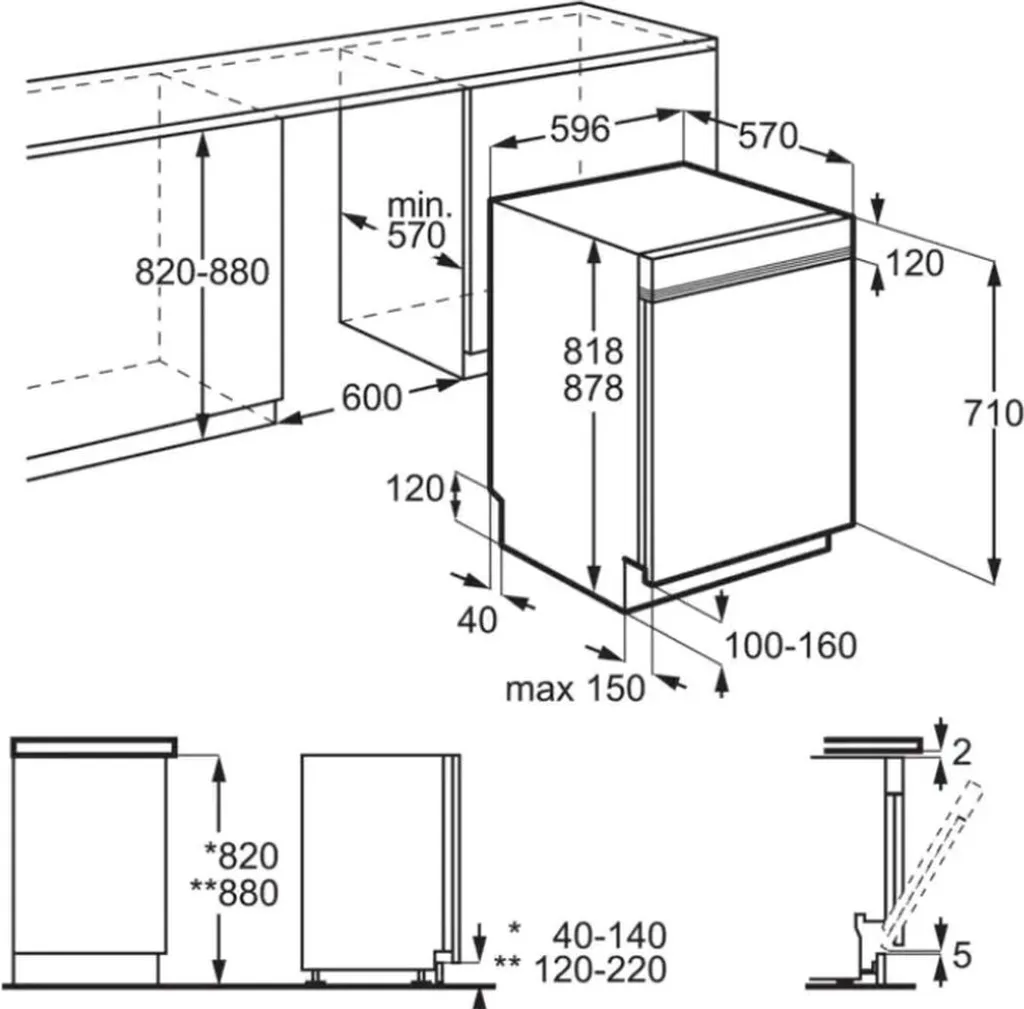 596
570
min.
570
820-880
120
818
878
710
600
120
40
100-160
max 150
*820
**880
* 40-140
** 120-220
2
5