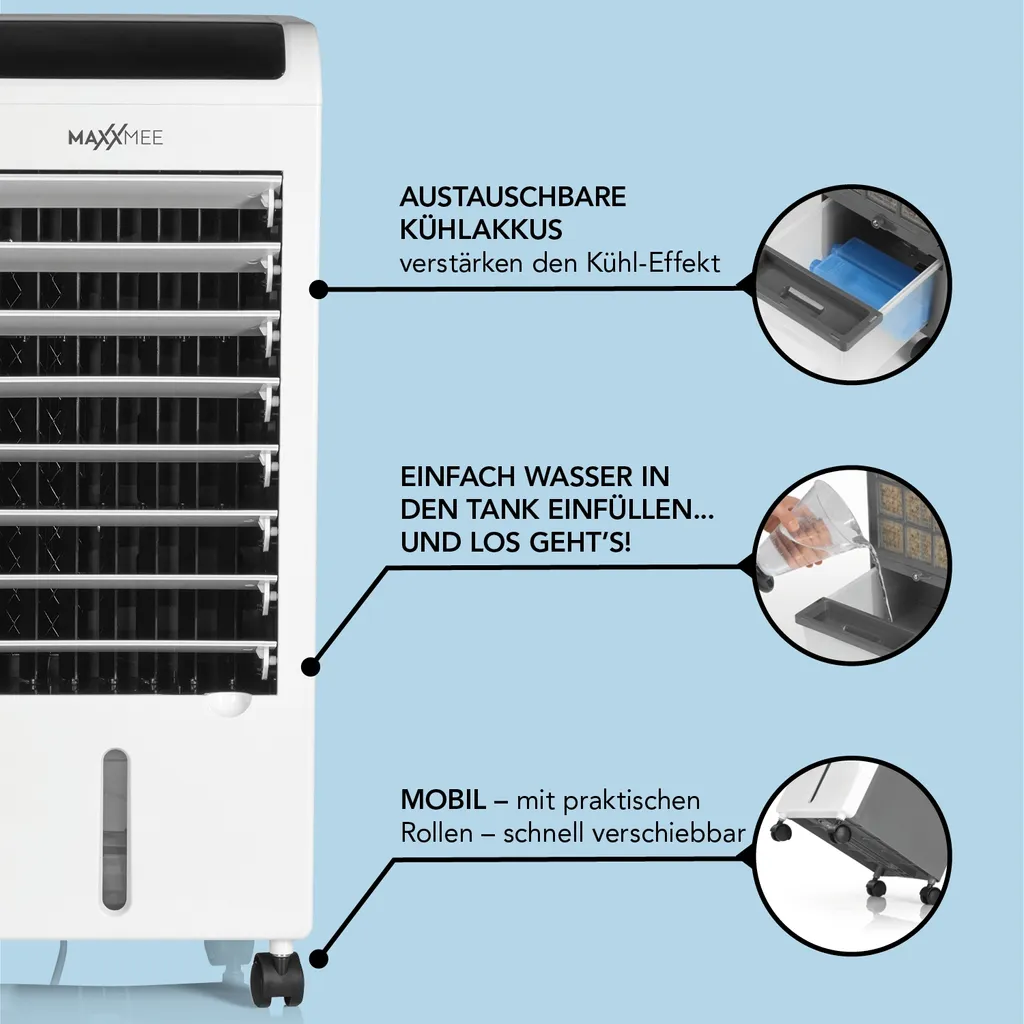 MAXXMEE

AUSTAUSCHBARE KÜHLAKKUS
verstärken den Kühl-Effekt

EINFACH WASSER IN DEN TANK EINFÜLLEN... UND LOS GEHT'S!

MOBIL – mit praktischen Rollen – schnell verschiebbar