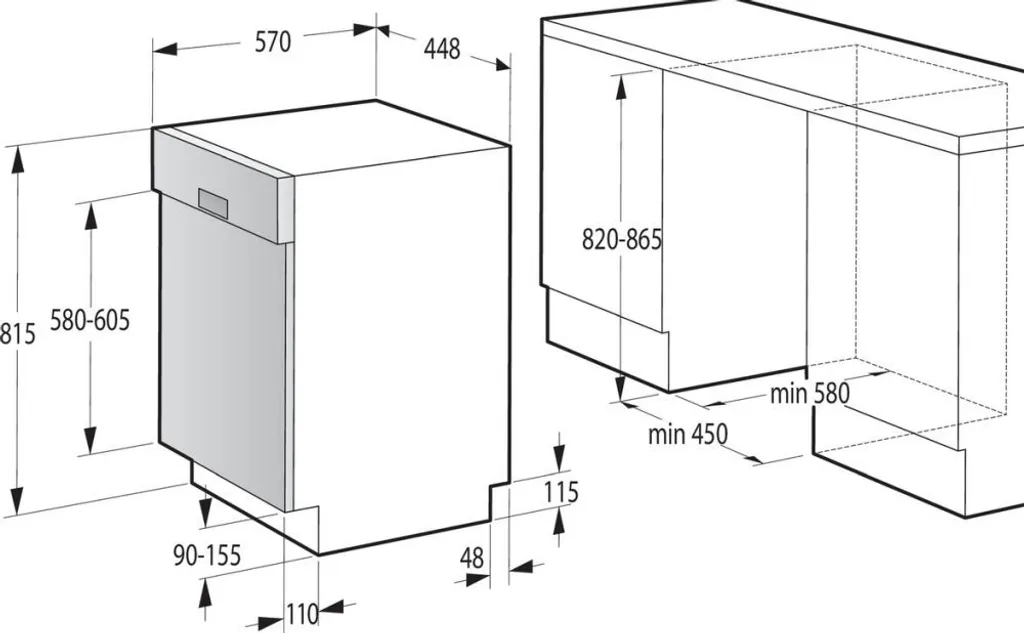 570
448
815
580-605
90-155
110
48
115
820-865
min 580
min 450