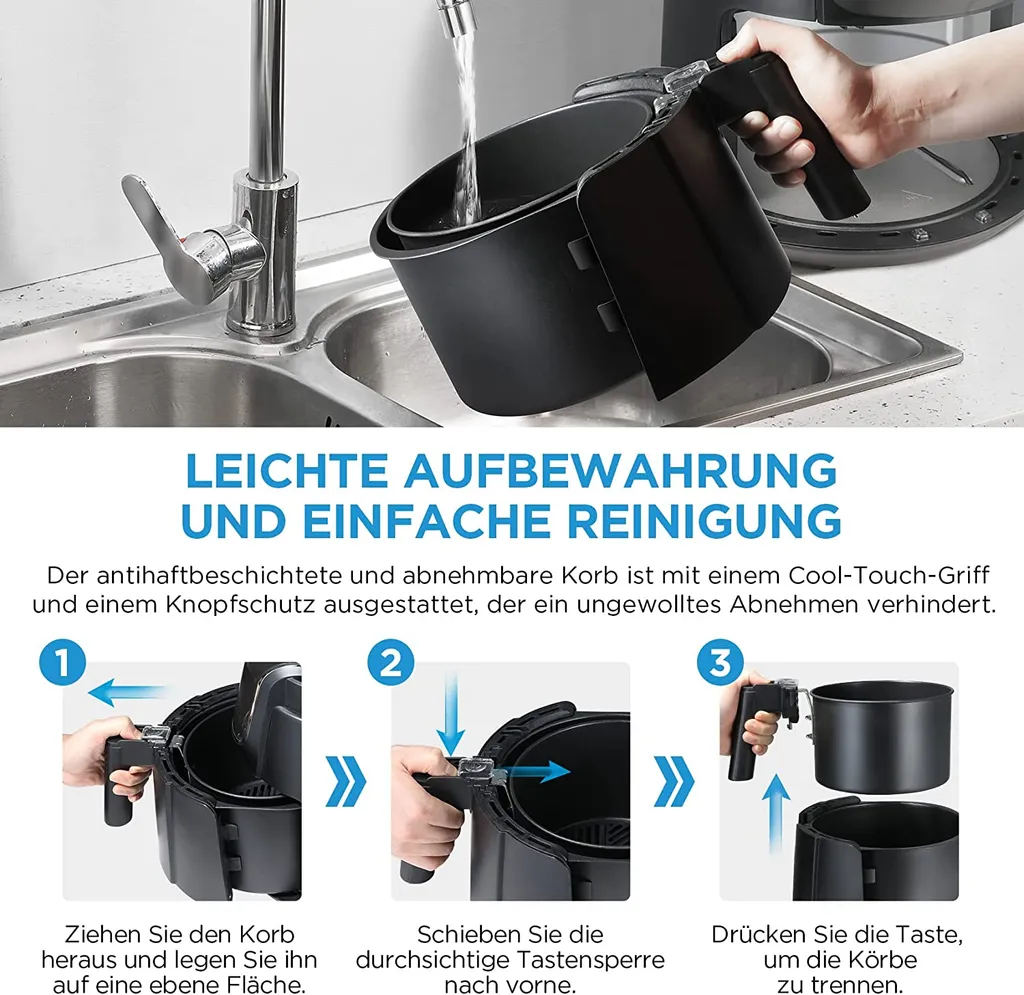 LEICHTE AUFBEWAHRUNG UND EINFACHE REINIGUNG

Der antihaftbeschichtete und abnehmbare Korb ist mit einem Cool-Touch-Griff und einem Knopfschutz ausgestattet, der ein ungewolltes Abnehmen verhindert.

1

Ziehen Sie den Korb heraus und legen Sie ihn auf eine ebene Fläche.

2

Schieben Sie die durchsichtige Tastensperre nach vorne.

3

Drücken Sie die Taste, um die Körbe zu trennen.