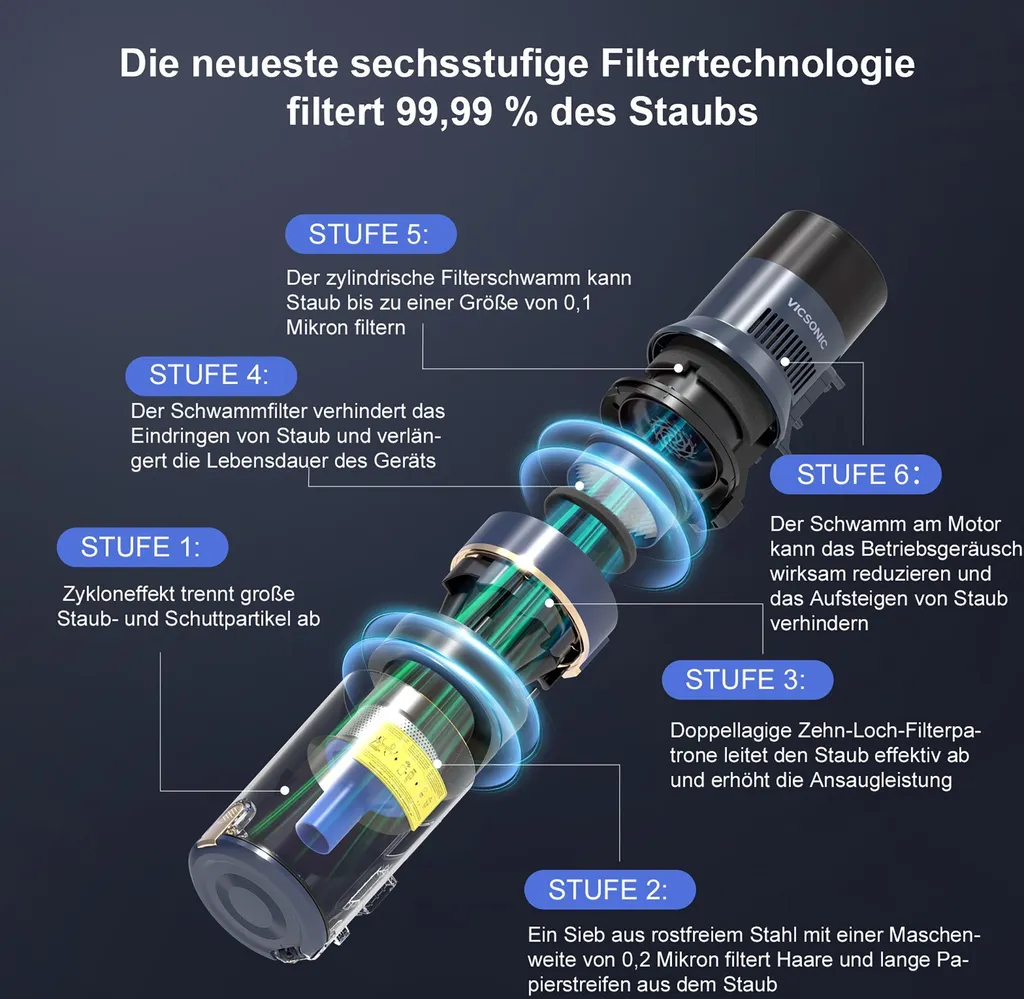 Die neueste sechsstufige Filtertechnologie filtert 99,99 % des Staubs

STUFE 5:

Der zylindrische Filterschwamm kann Staub bis zu einer Größe von 0,1 Mikron filtern

VICSONIC

STUFE 4:

Der Schwammfilter verhindert das Eindringen von Staub und verlängert die Lebensdauer des Geräts

STUFE 6:

Der Schwamm am Motor kann das Betriebsgeräusch wirksam reduzieren und das Aufsteigen von Staub verhindern

STUFE 1:

Zykloneffekt trennt große Staub- und Schuttpartikel ab

STUFE 3:

Doppellagige Zehn-Loch-Filterpatrone leitet den Staub effektiv ab und erhöht die Ansaugleistung

STUFE 2:

Ein Sieb aus rostfreiem Stahl mit einer Maschenweite von 0,2 Mikron filtert Haare und lange Papierstreifen aus dem Staub