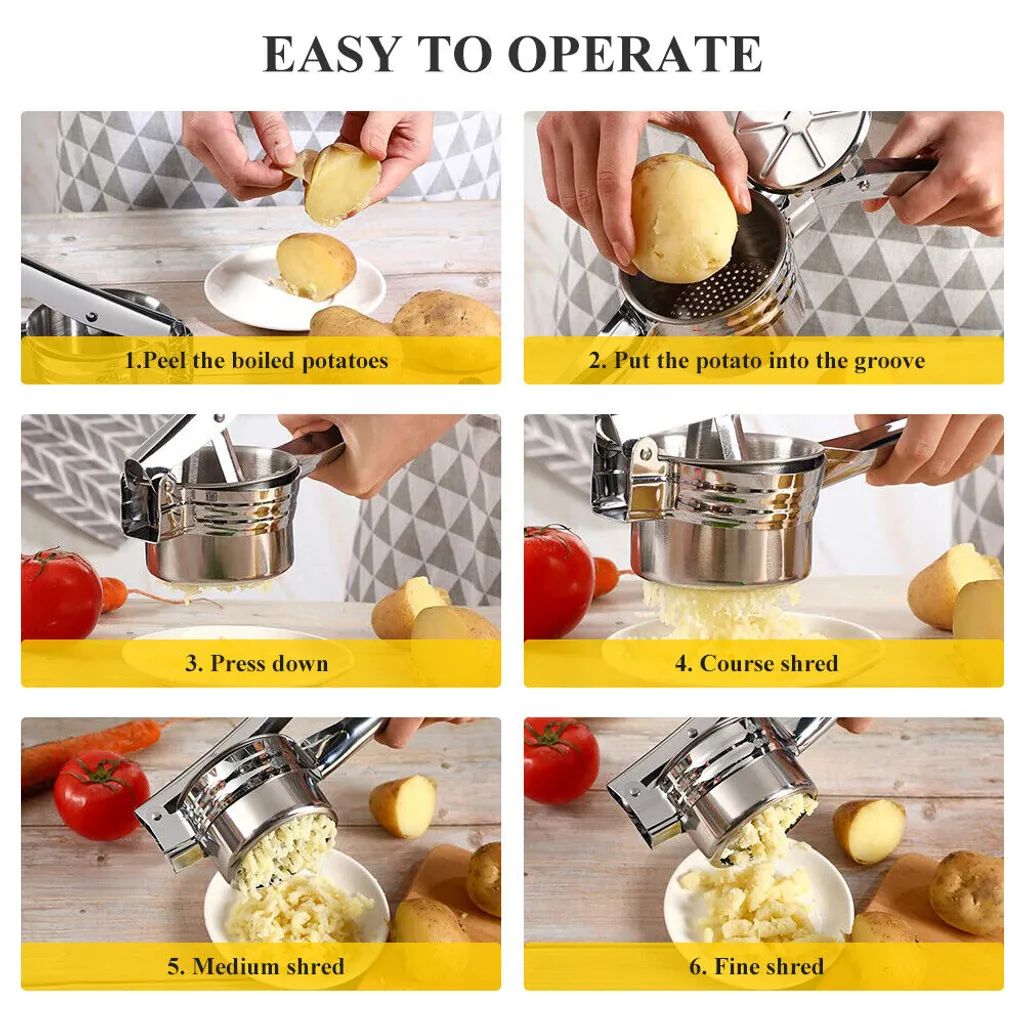 EASY TO OPERATE

1.Peel the boiled potatoes

2. Put the potato into the groove

3. Press down

4. Course shred

5. Medium shred

6. Fine shred