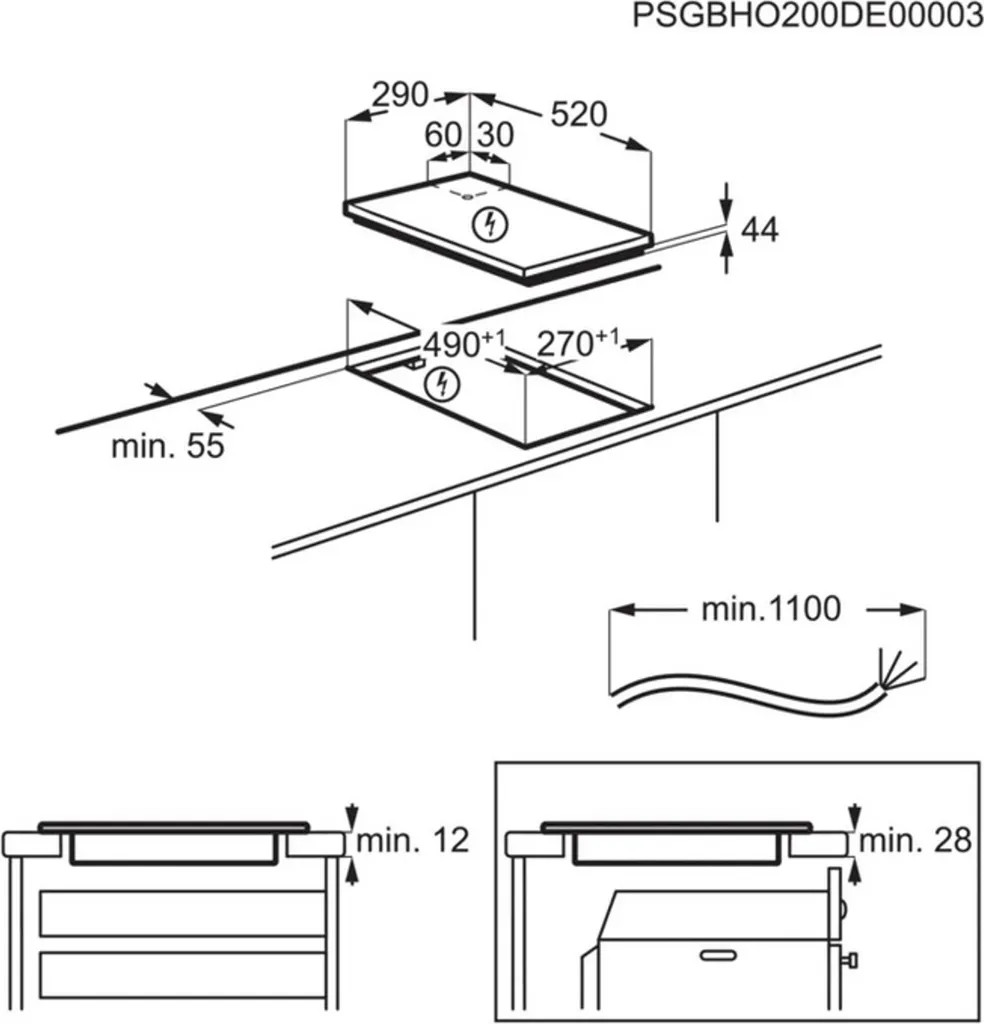 PSGBHO200DE00003

290

520

60

30

44

$490^{+1}$

$270^{+1}$

min. 55

min.1100

min. 12

min. 28