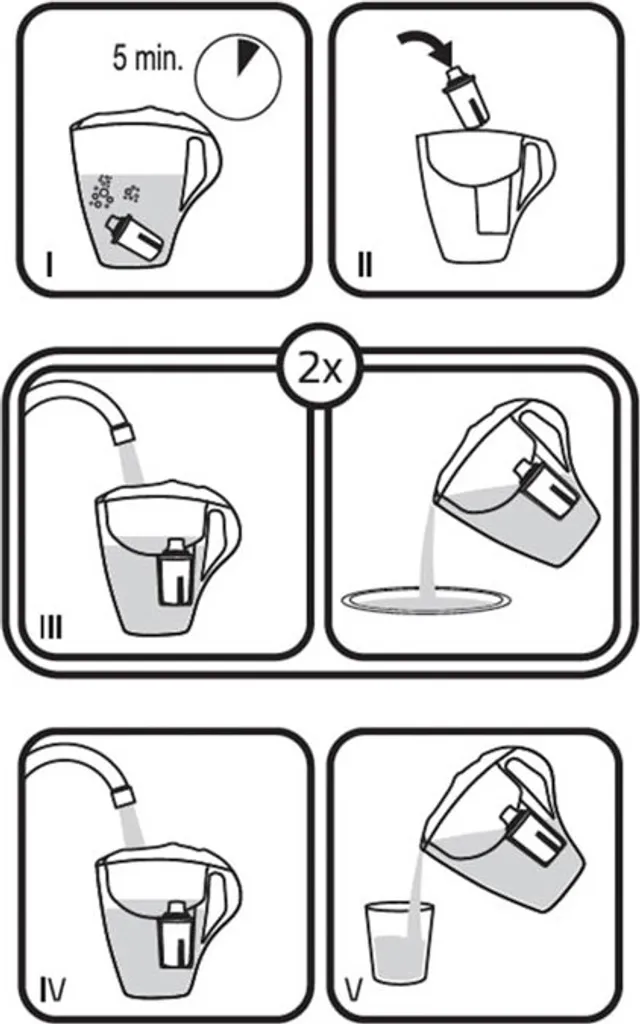 5 min.

I

II

2x

III

IV

V